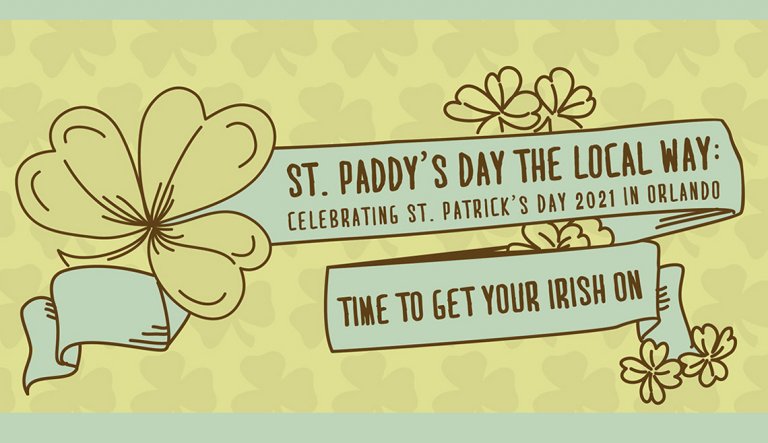 ST. PADDY'S DAY THE LOCAL WAY:
CELEBRATING ST. PATRICK'S DAY 2021 IN ORLANDO

TIME TO GET YOUR IRISH ON