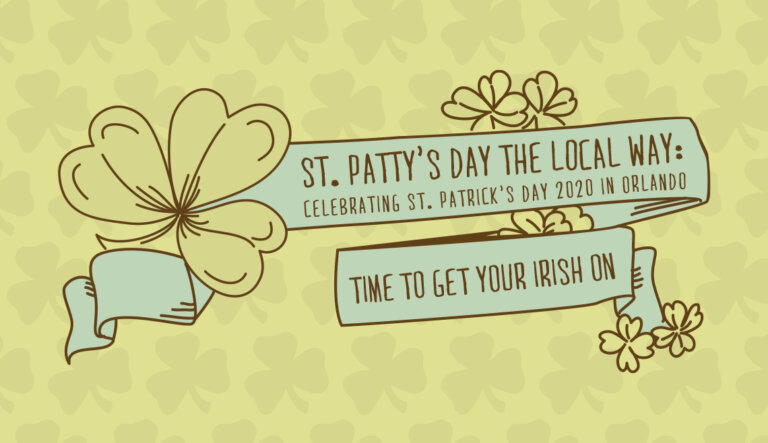 ST. PATTY'S DAY THE LOCAL WAY:
CELEBRATING ST. PATRICK'S DAY 2020 IN ORLANDO

TIME TO GET YOUR IRISH ON