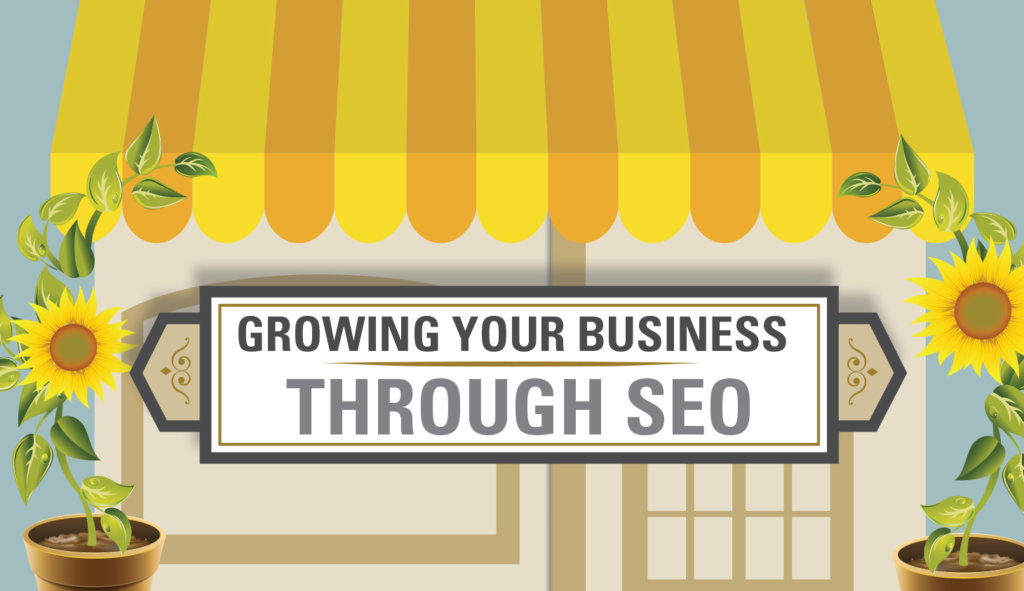 GROWING YOUR BUSINESS
THROUGH SEO